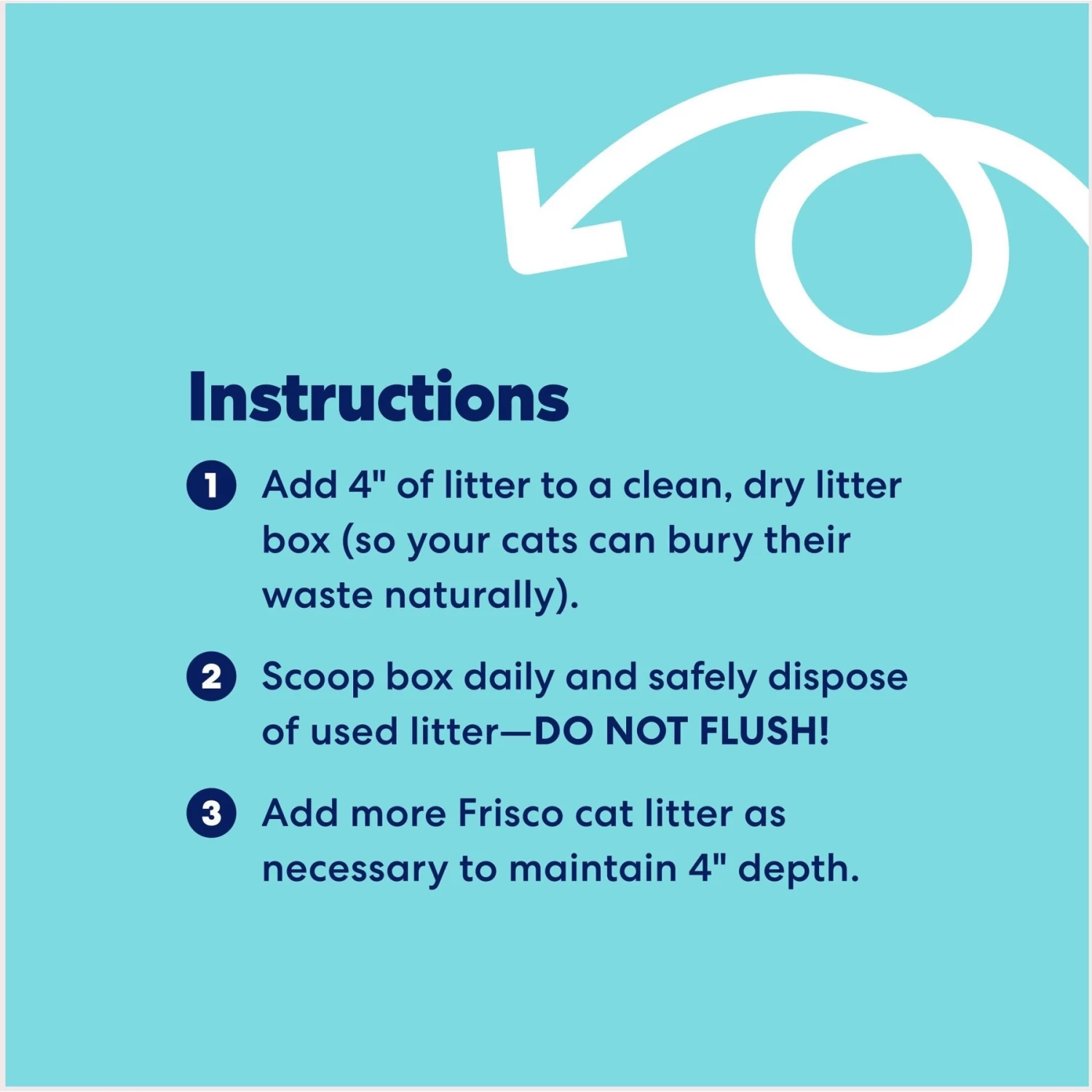 Instructions

1 Add 4" of litter to a clean, dry litter box (so your cats can bury their waste naturally).

2 Scoop box daily and safely dispose of used litter—DO NOT FLUSH!

3 Add more Frisco cat litter as necessary to maintain 4" depth.