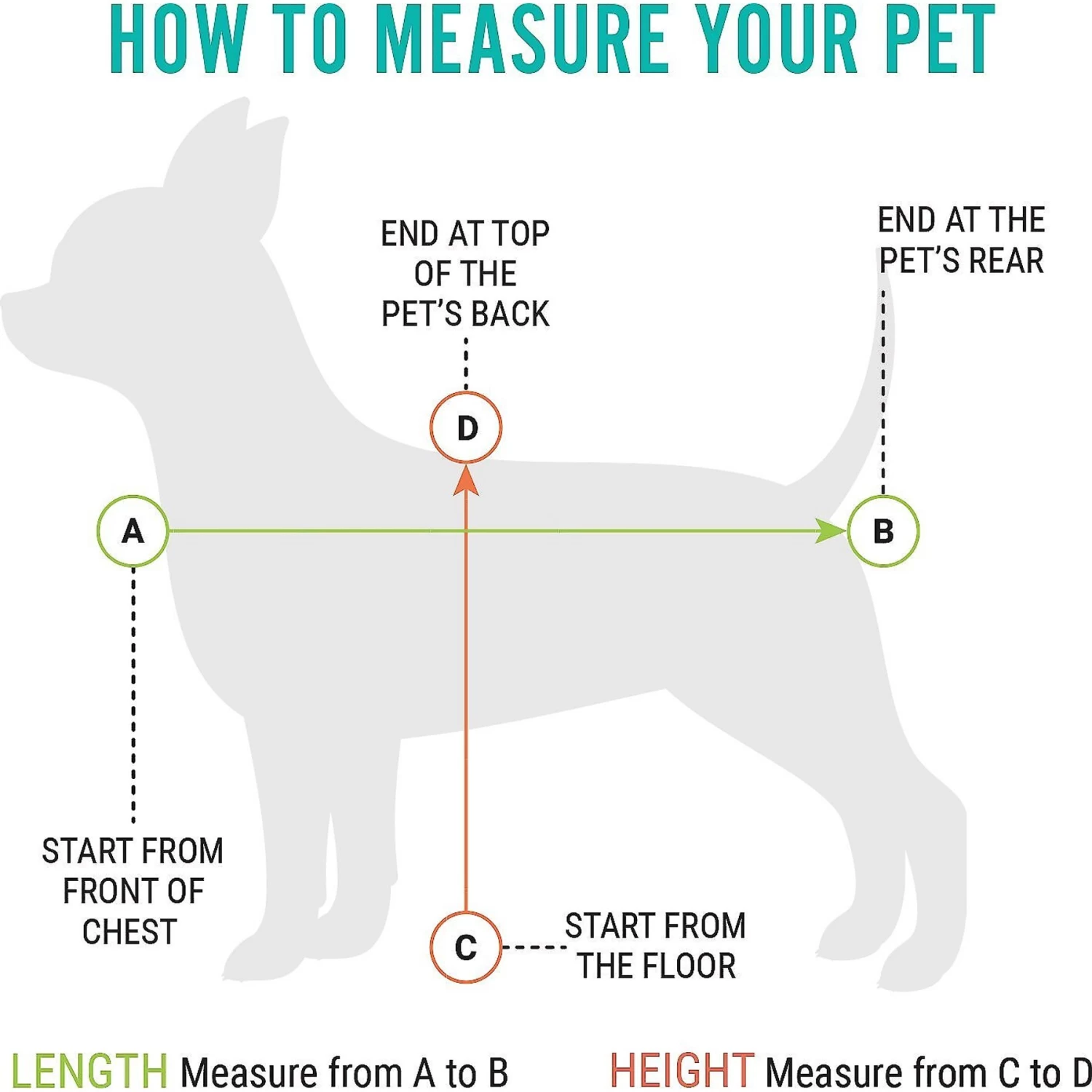 HOW TO MEASURE YOUR PET

END AT TOP OF THE PET'S BACK

END AT THE PET'S REAR

D

A

B

START FROM FRONT OF CHEST

C

START FROM THE FLOOR

LENGTH Measure from A to B

HEIGHT Measure from C to D