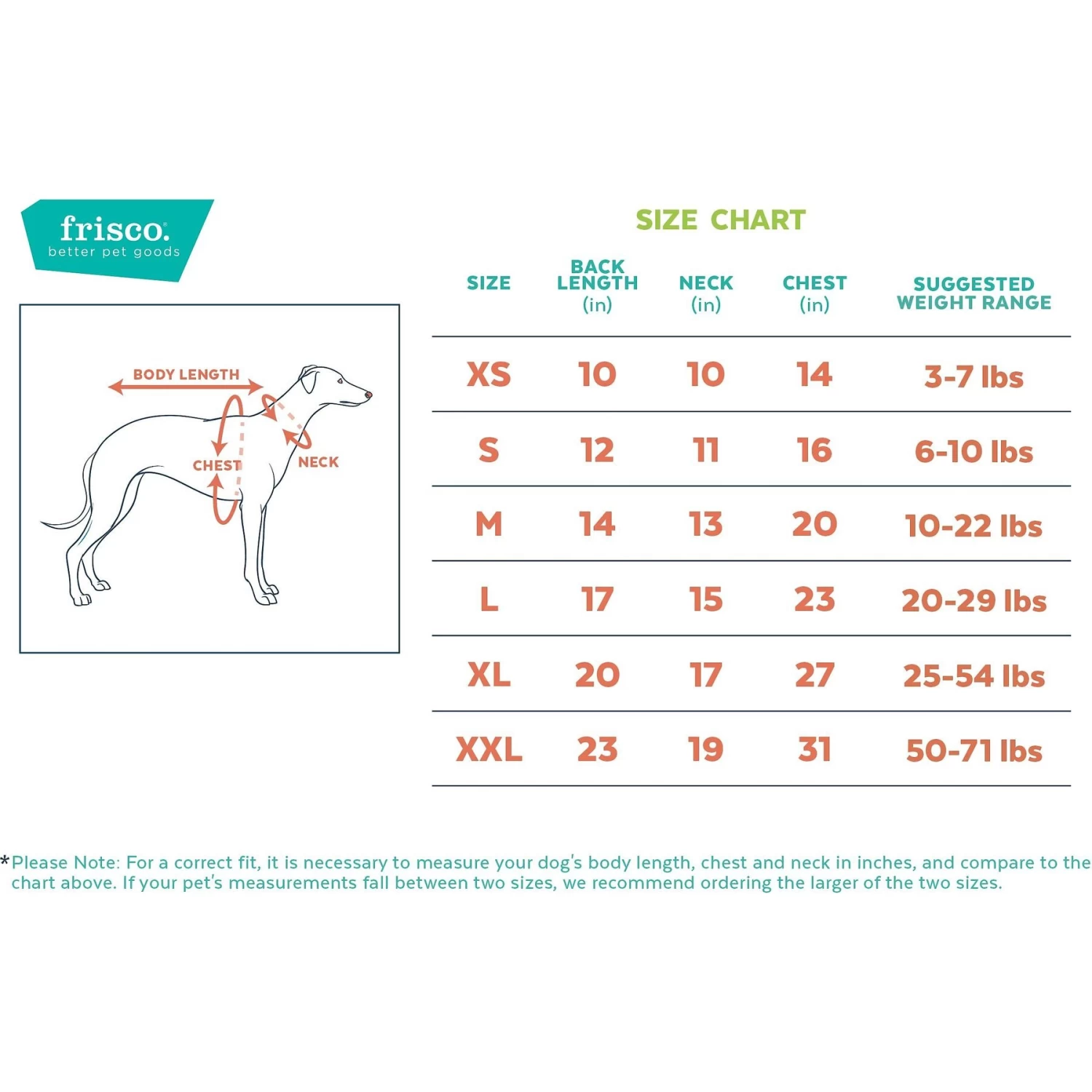 frisco.
better pet goods

BODY LENGTH
CHEST
NECK

SIZE CHART

| SIZE | BACK LENGTH (in) | NECK (in) | CHEST (in) | SUGGESTED WEIGHT RANGE |
|---|---|---|---|---|
| XS | 10 | 10 | 14 | 3-7 lbs |
| S | 12 | 11 | 16 | 6-10 lbs |
| M | 14 | 13 | 20 | 10-22 lbs |
| L | 17 | 15 | 23 | 20-29 lbs |
| XL | 20 | 17 | 27 | 25-54 lbs |
| XXL | 23 | 19 | 31 | 50-71 lbs |

*Please Note: For a correct fit, it is necessary to measure your dog's body length, chest and neck in inches, and compare to the chart above. If your pet's measurements fall between two sizes, we recommend ordering the larger of the two sizes.