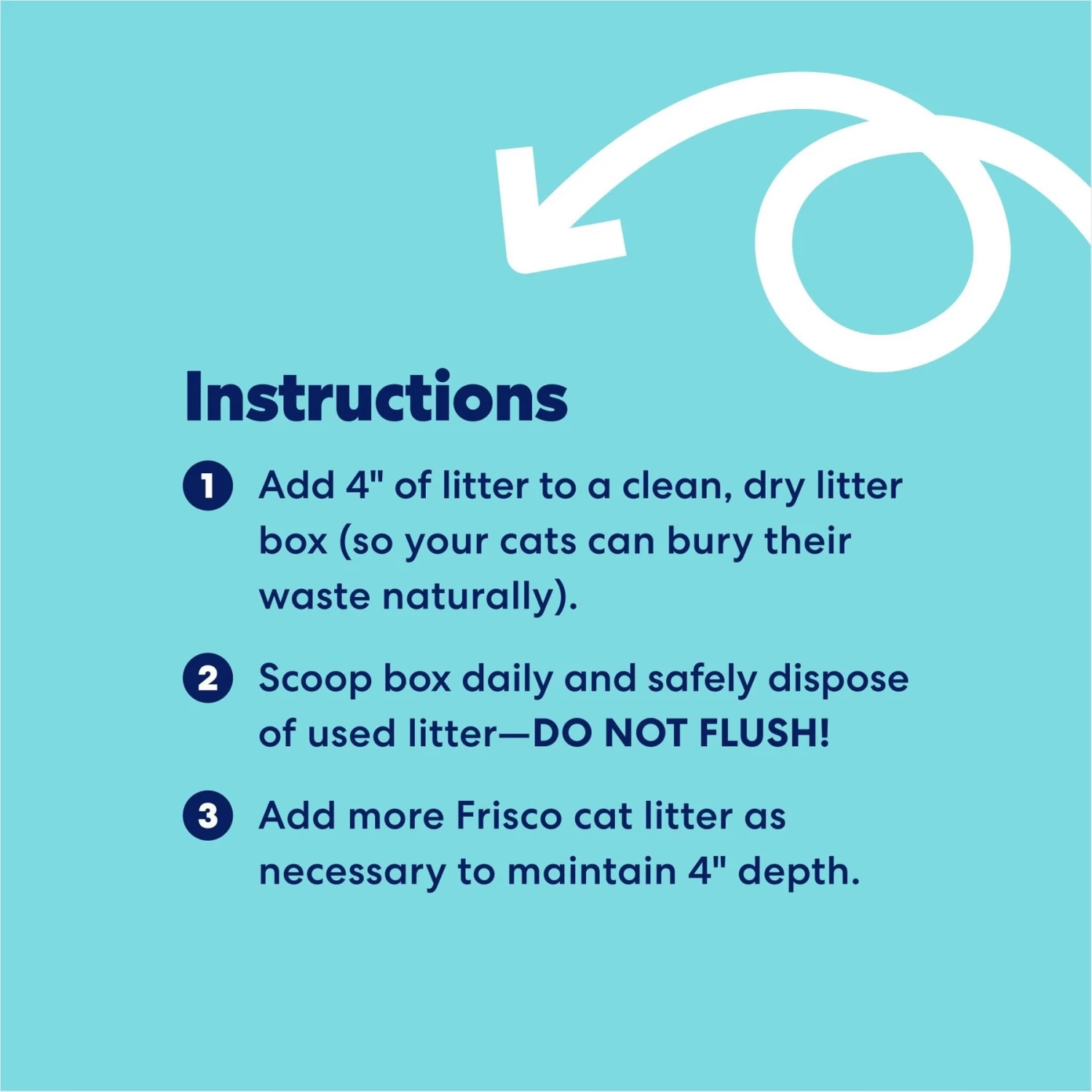 Instructions

1 Add 4" of litter to a clean, dry litter box (so your cats can bury their waste naturally).

2 Scoop box daily and safely dispose of used litter—DO NOT FLUSH!

3 Add more Frisco cat litter as necessary to maintain 4" depth.